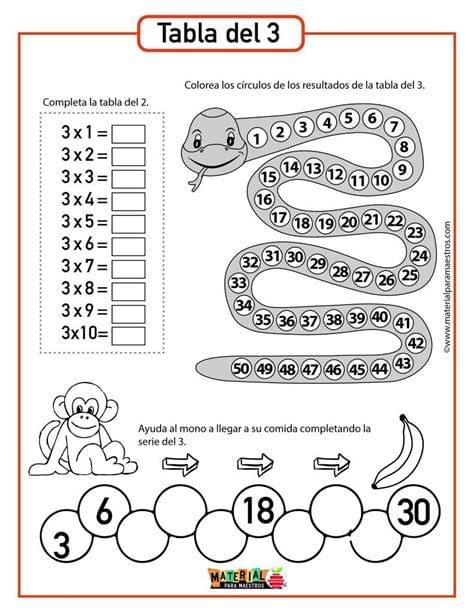 Tabla del 3

Completa la tabla del 2.

3 x 1 =
3 x 2 =
3 x 3 =
3 x 4 =
3 x 5 =
3 x 6 =
3 x 7 =
3 x 8 =
3 x 9 =
3x10=

Colorea los círculos de los resultados de la tabla del 3.

1 2 3 4 5 6 7 8 9 10 11 12 13 14 15 16 17 18 19 20 21 22 23 24 25 26 27 28 29 30 31 32 33 34 35 36 37 38 39 40 41 42 43 44 45 46 47 48 49 50

©www.materialparamaestros.com

Ayuda al mono a llegar a su comida completando la serie del 3.

3 6 18 30

MATERIAL PARA MAESTROS